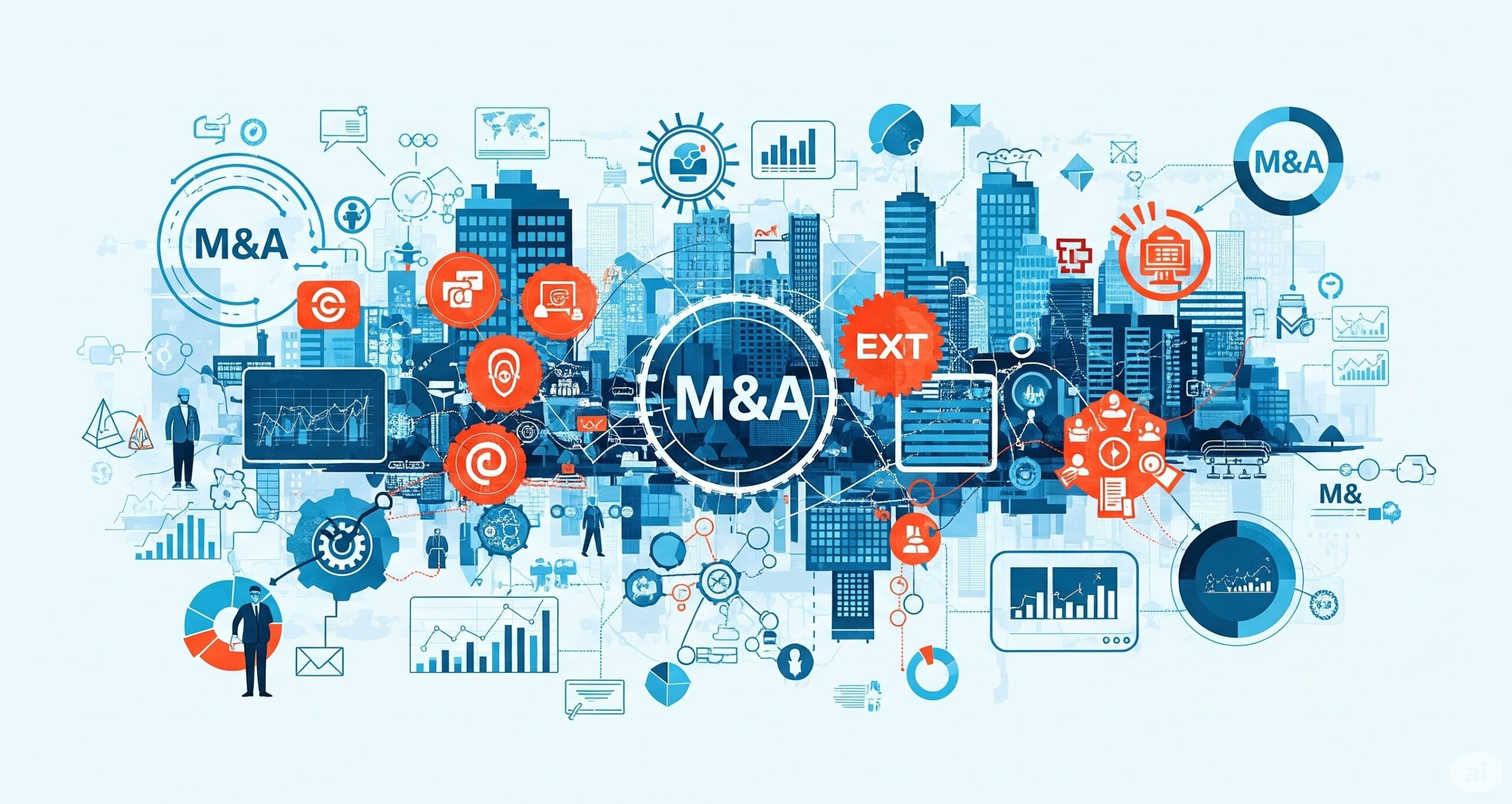 M&A

M&A

M&A

EXT

M&

ai