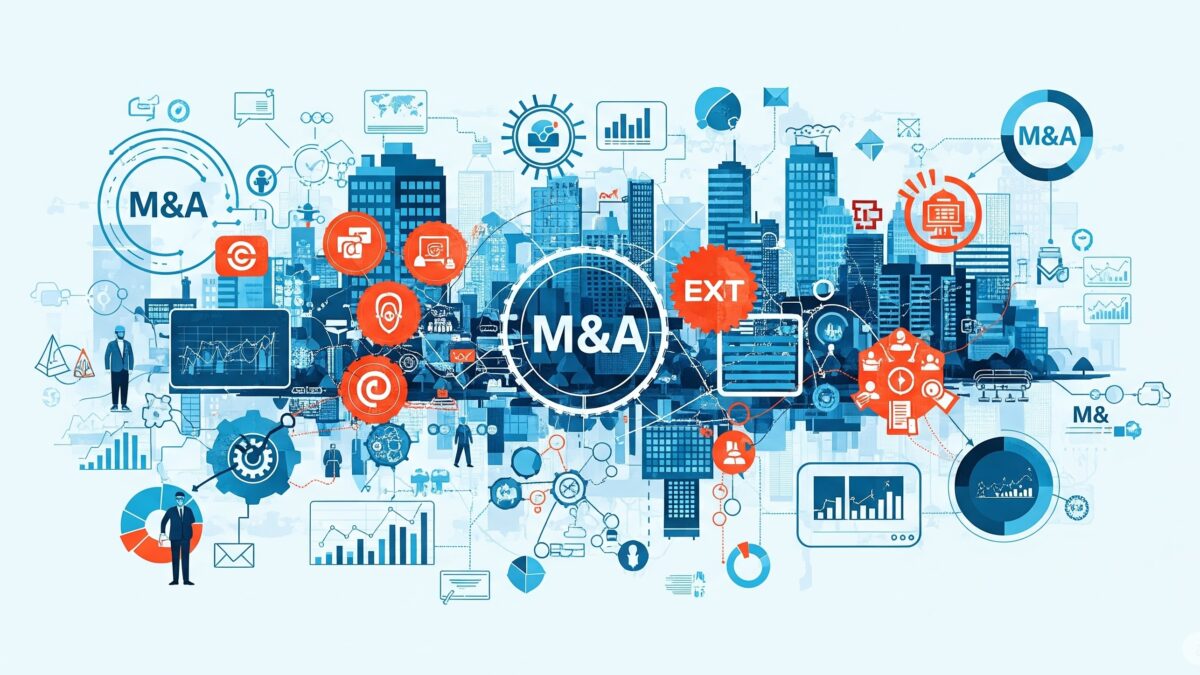 M&A

M&A

M&A

EXT

M&